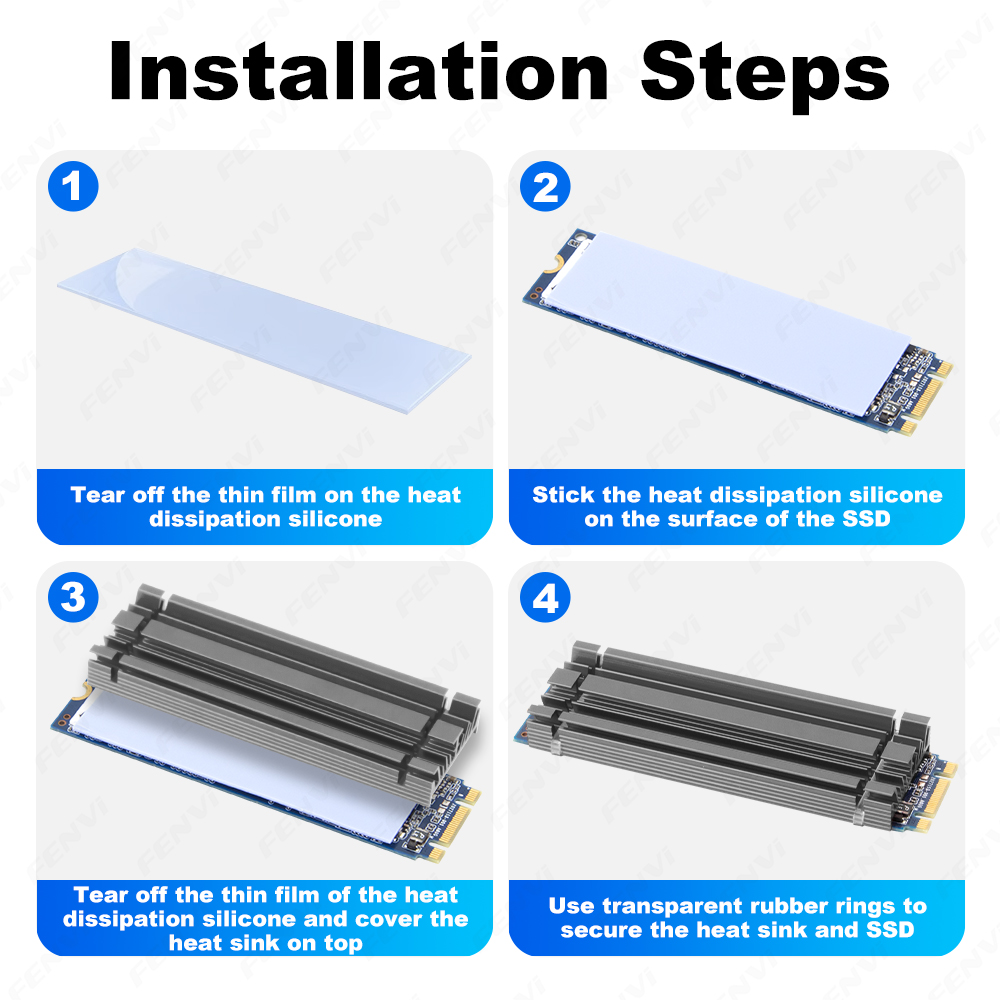 Installation Steps

1

Tear off the thin film on the heat dissipation silicone

2

Stick the heat dissipation silicone on the surface of the SSD

3

Tear off the thin film of the heat dissipation silicone and cover the heat sink on top

4

Use transparent rubber rings to secure the heat sink and SSD

FENVI